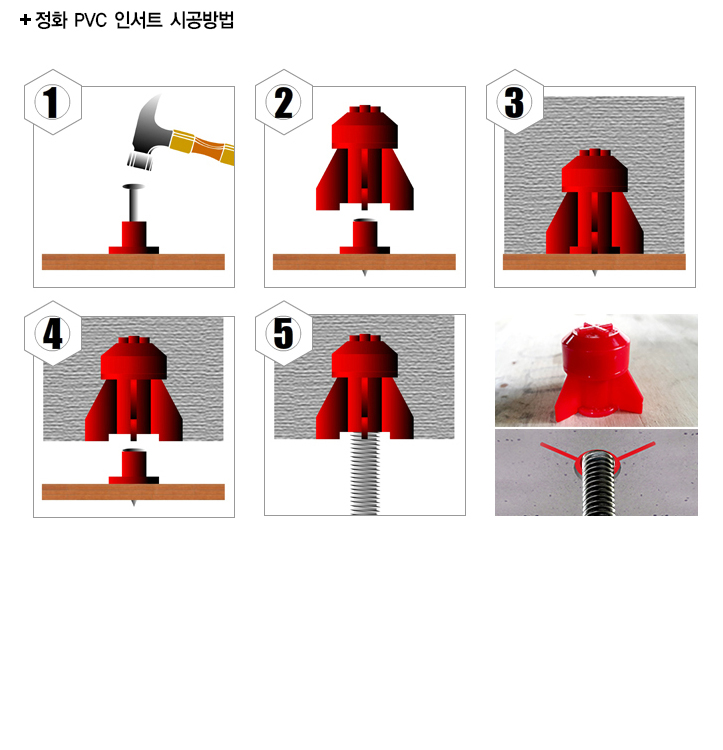 + 정화 PVC 인서트 시공방법

1

2

3

4

5